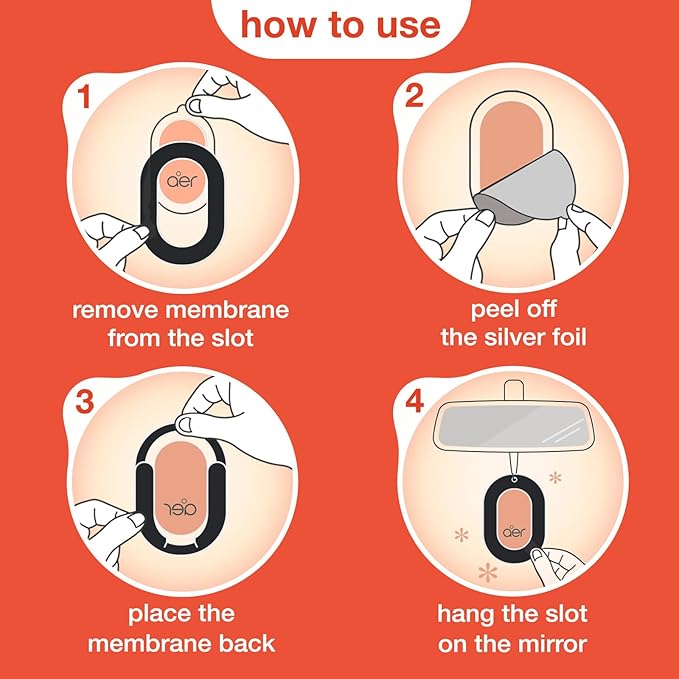 how to use

1

aer

remove membrane from the slot

2

peel off the silver foil

3

aer

place the membrane back

4

aer

hang the slot on the mirror